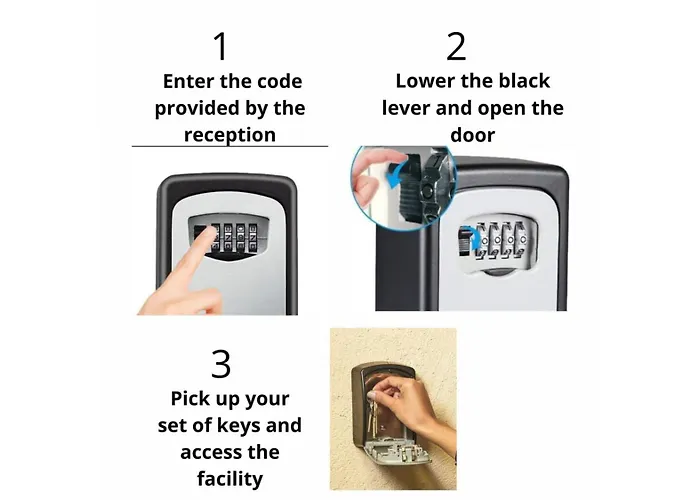 1
Enter the code provided by the reception

2
Lower the black lever and open the door

3
Pick up your set of keys and access the facility