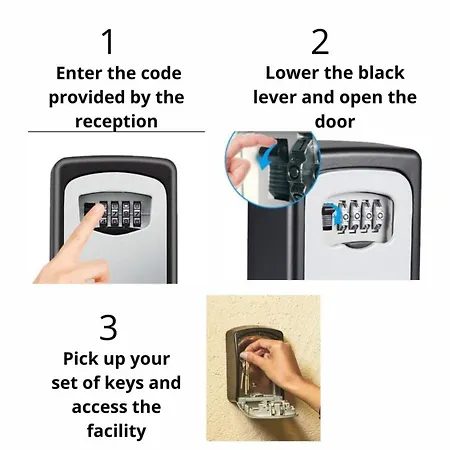 1
Enter the code provided by the reception

2
Lower the black lever and open the door

3
Pick up your set of keys and access the facility